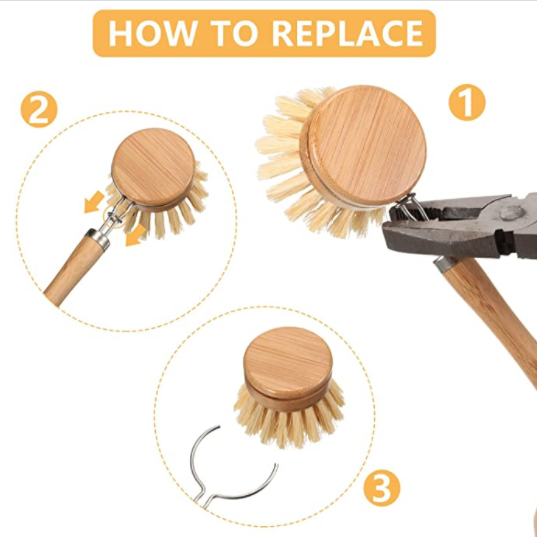 HOW TO REPLACE

2

1

3